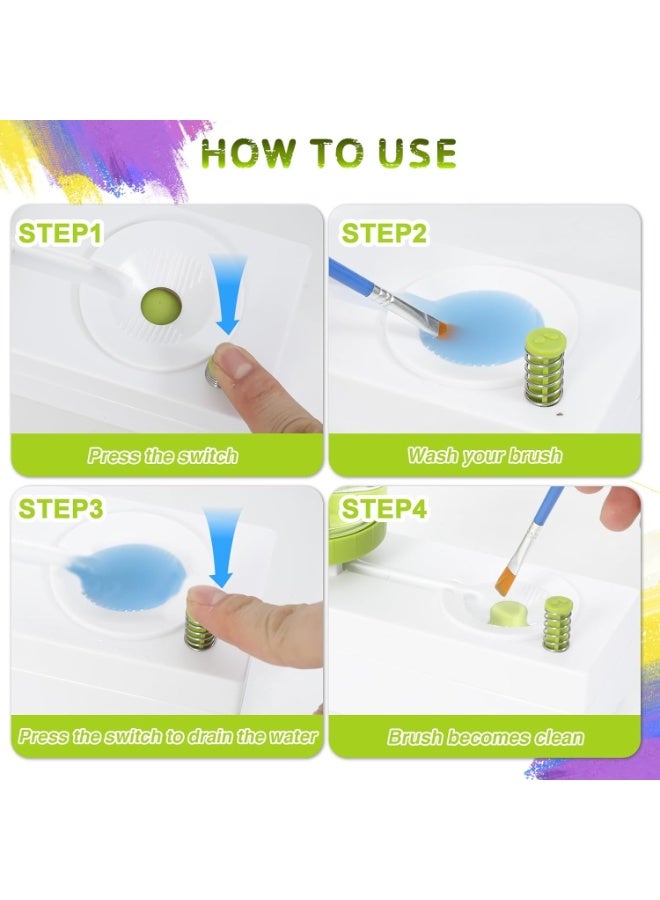 HOW TO USE

STEP1

Press the switch

STEP2

Wash your brush

STEP3

Press the switch to drain the water

STEP4

Brush becomes clean